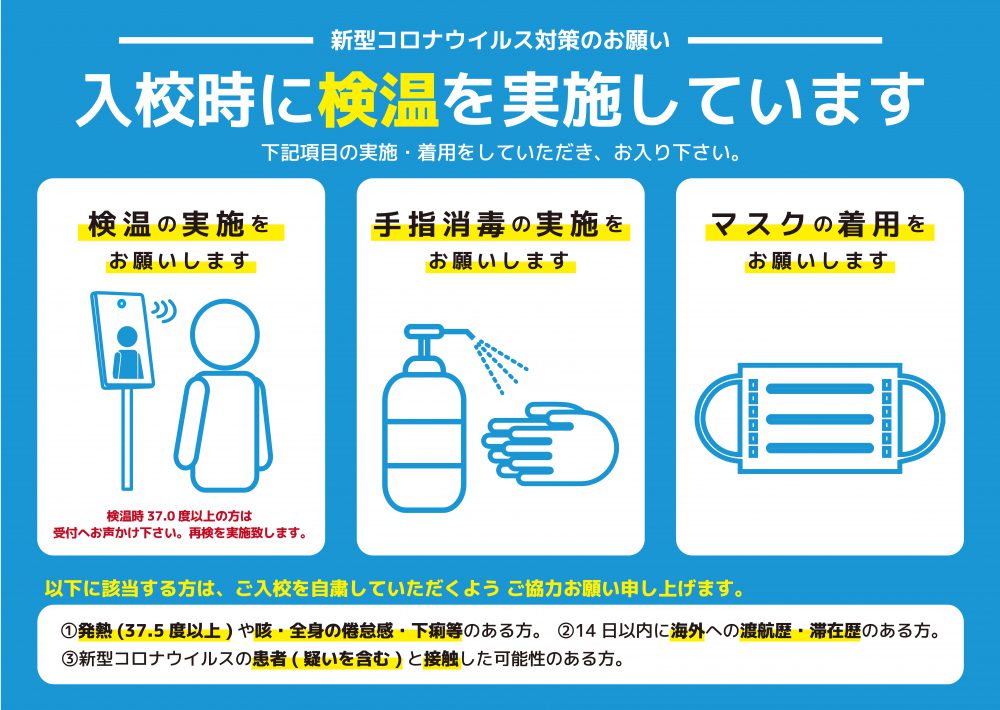 新型コロナウイルス対策のお願い

入校時に検温を実施しています

下記項目の実施・着用をしていただき、お入り下さい。

検温の実施を
お願いします

検温時 37.0 度以上の方は
受付へお声かけ下さい。再検を実施致します。

手指消毒の実施を
お願いします

マスクの着用を
お願いします

以下に該当する方は、ご入校を自粛していただくよう ご協力お願い申し上げます。

①発熱 (37.5 度以上 ) や咳・全身の倦怠感・下痢等のある方。 ②14 日以内に海外への渡航歴・滞在歴のある方。
③新型コロナウイルスの患者 ( 疑いを含む ) と接触した可能性のある方。